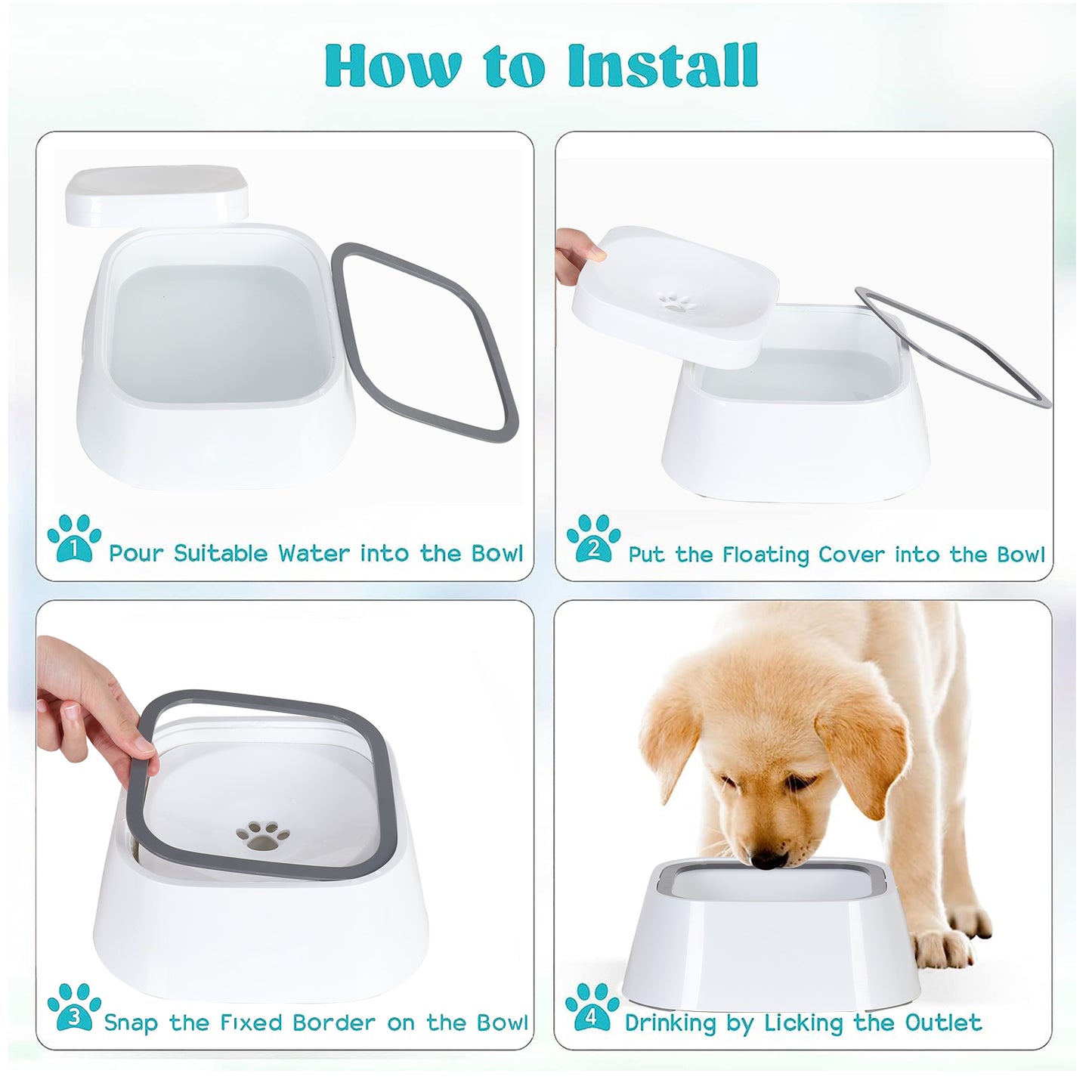 How to Install

1 Pour Suitable Water into the Bowl

2 Put the Floating Cover into the Bowl

3 Snap the Fixed Border on the Bowl

4 Drinking by Licking the Outlet