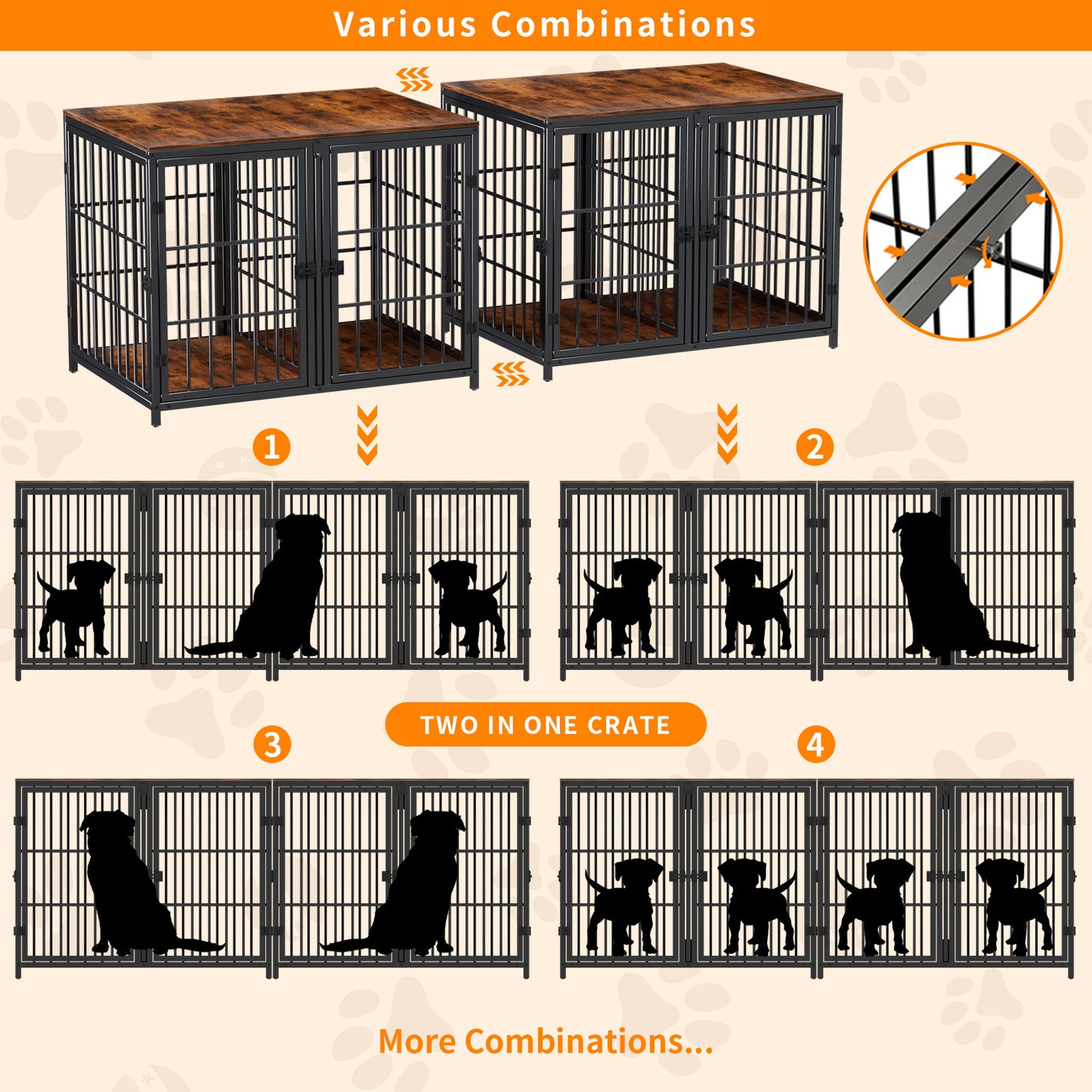 Various Combinations

1

2

TWO IN ONE CRATE

3

4

More Combinations...