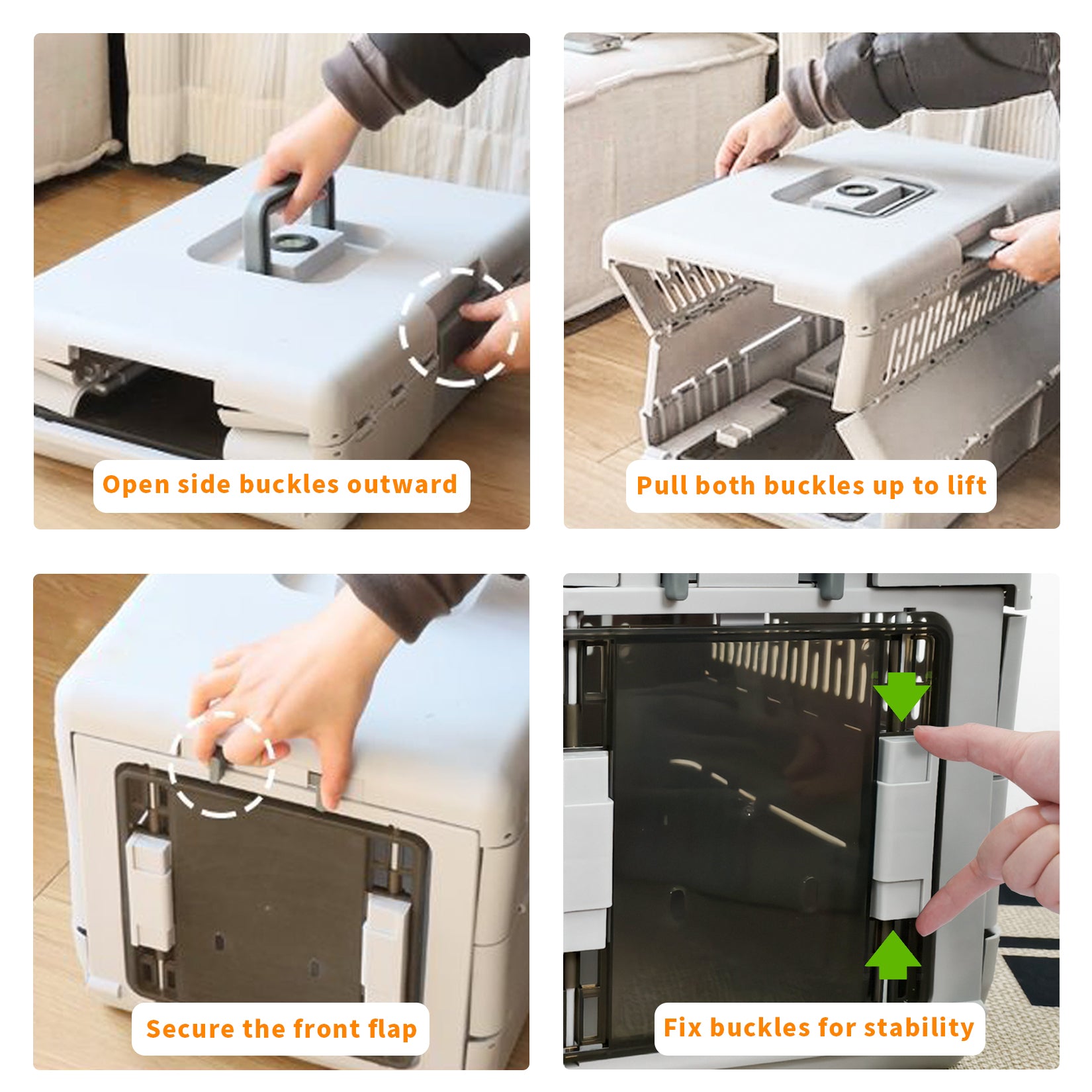 Open side buckles outward

Pull both buckles up to lift

Secure the front flap

Fix buckles for stability