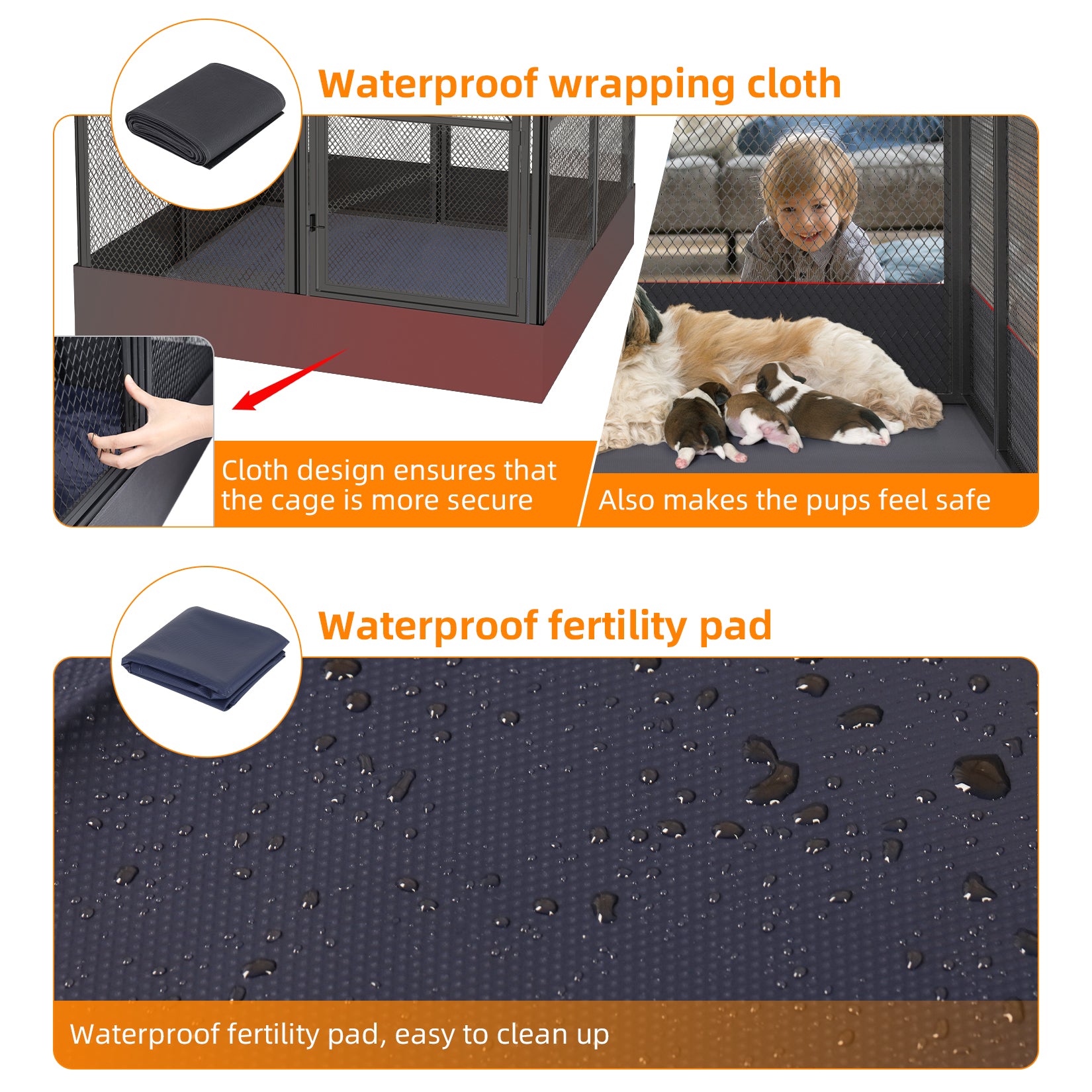 Waterproof wrapping cloth

Cloth design ensures that the cage is more secure

Also makes the pups feel safe

Waterproof fertility pad

Waterproof fertility pad, easy to clean up