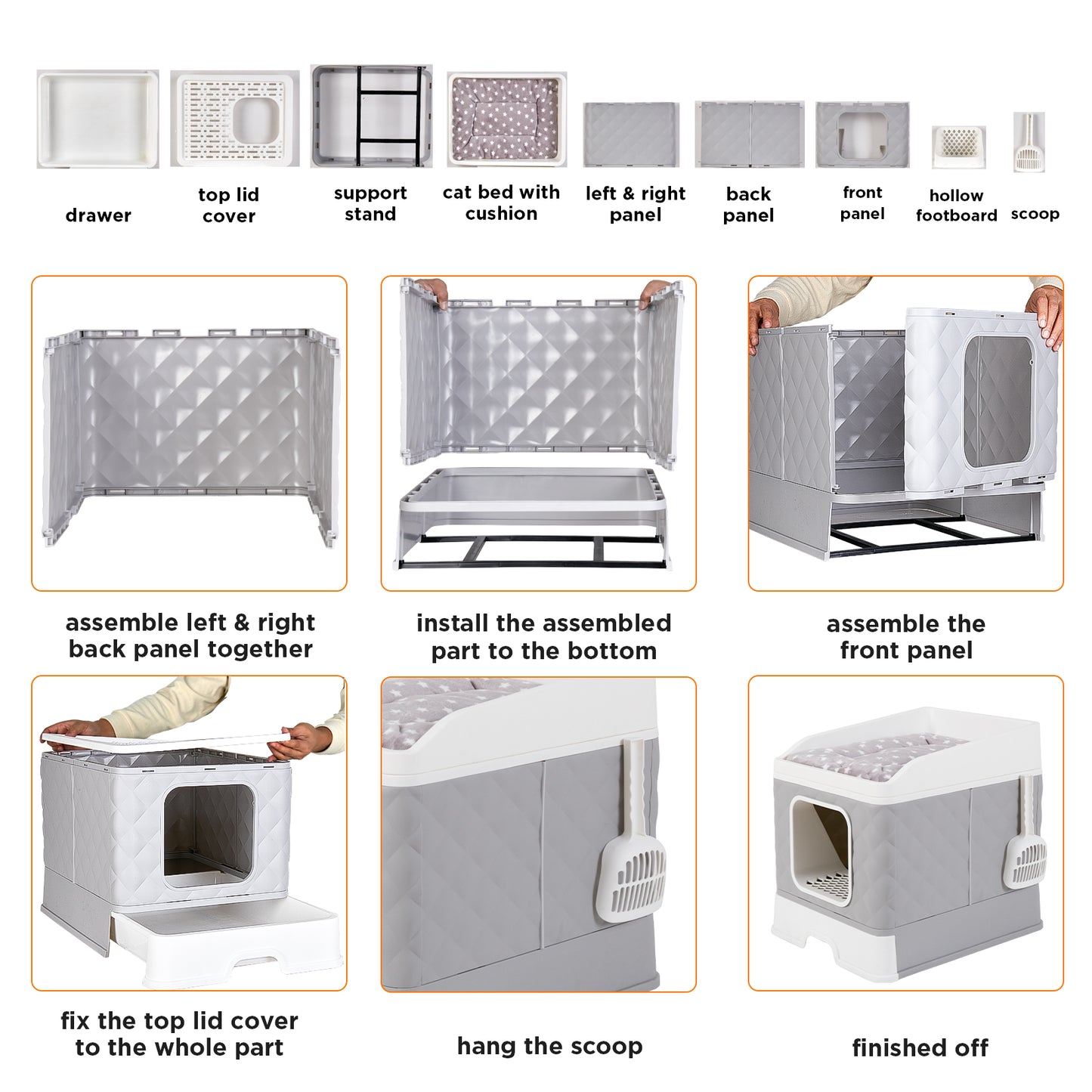 drawer

top lid cover

support stand

cat bed with cushion

left & right panel

back panel

front panel

hollow footboard

scoop

assemble left & right back panel together

install the assembled part to the bottom

assemble the front panel

fix the top lid cover to the whole part

hang the scoop

finished off