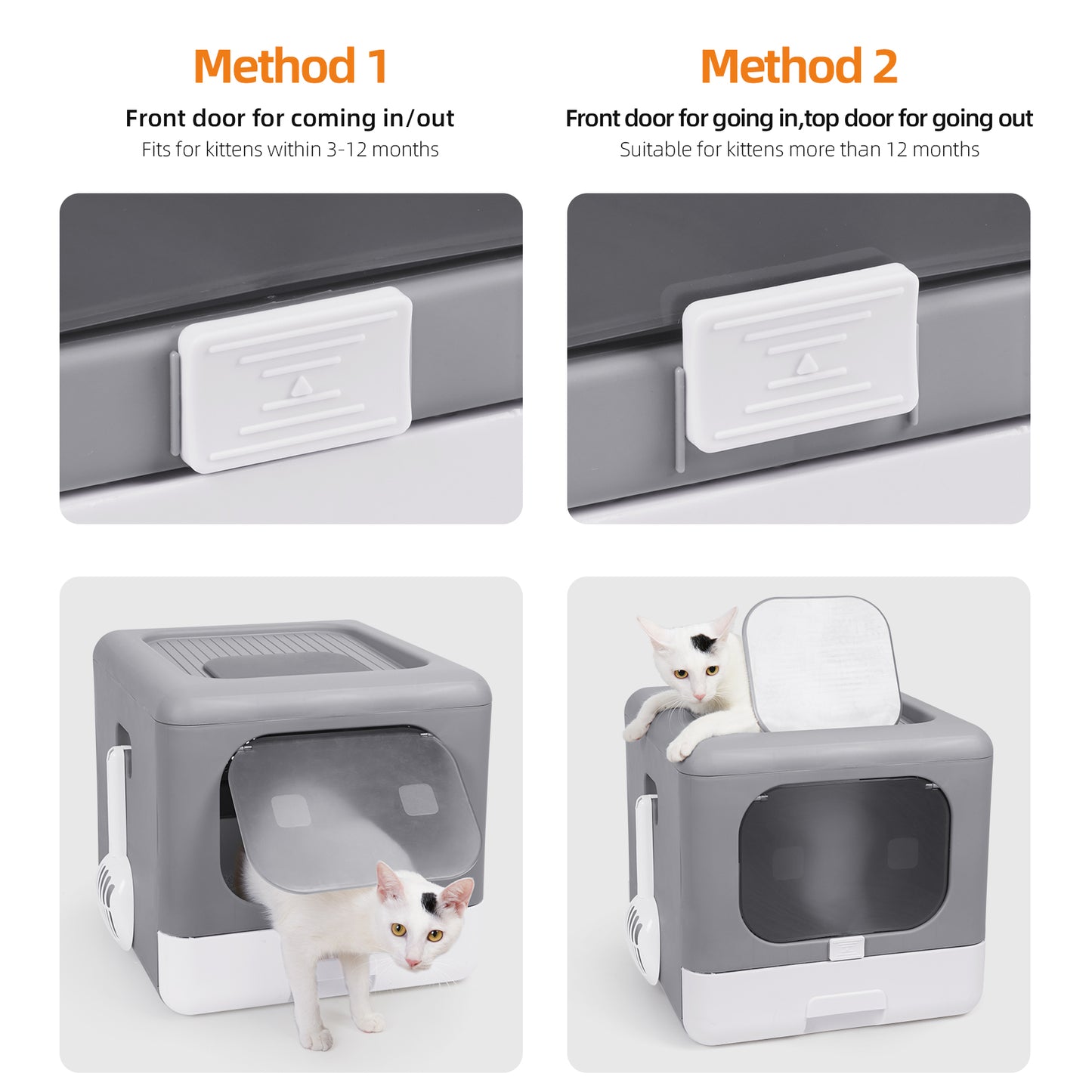 Method 1

Front door for coming in/out

Fits for kittens within 3-12 months

Method 2

Front door for going in,top door for going out

Suitable for kittens more than 12 months