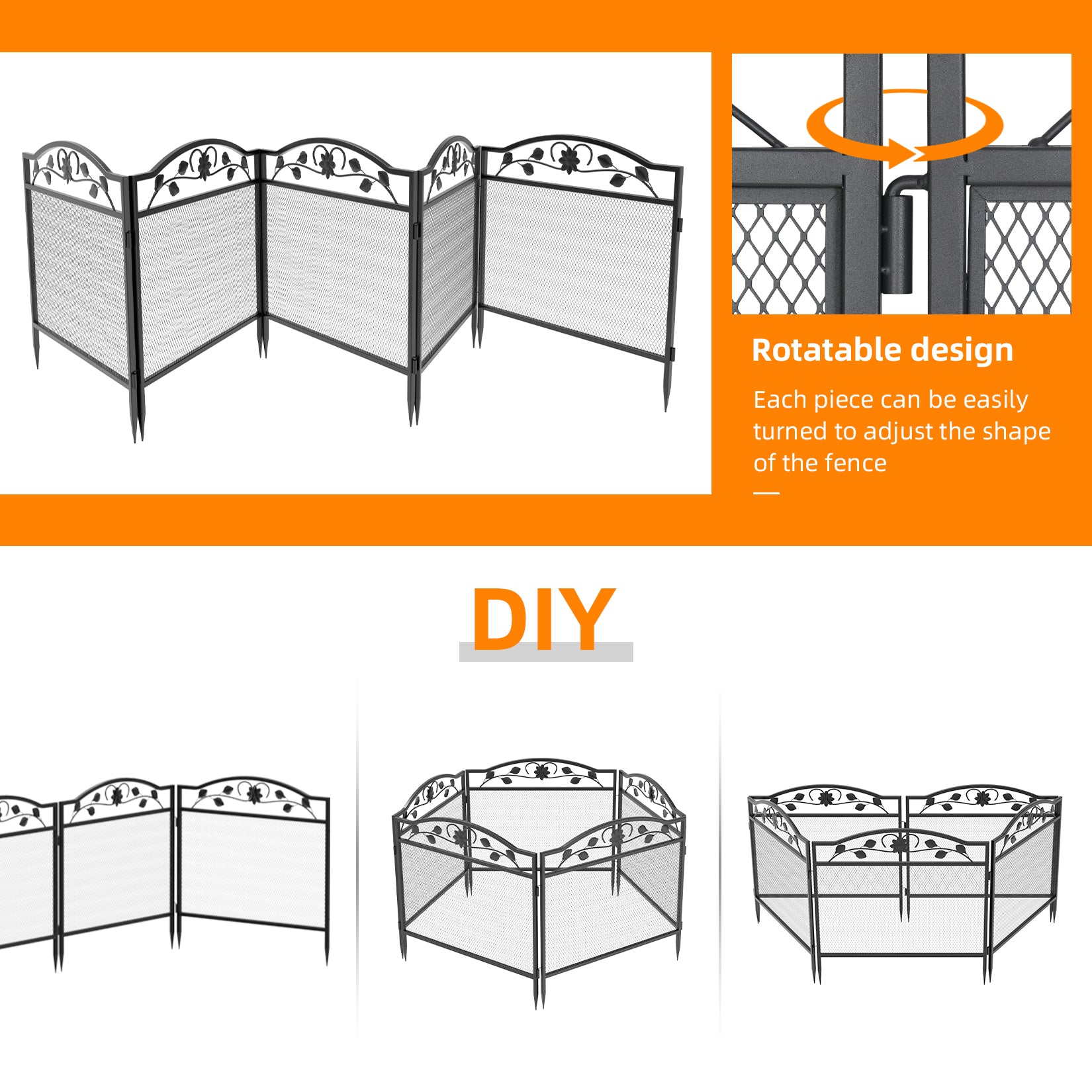 Rotatable design

Each piece can be easily turned to adjust the shape of the fence

DIY