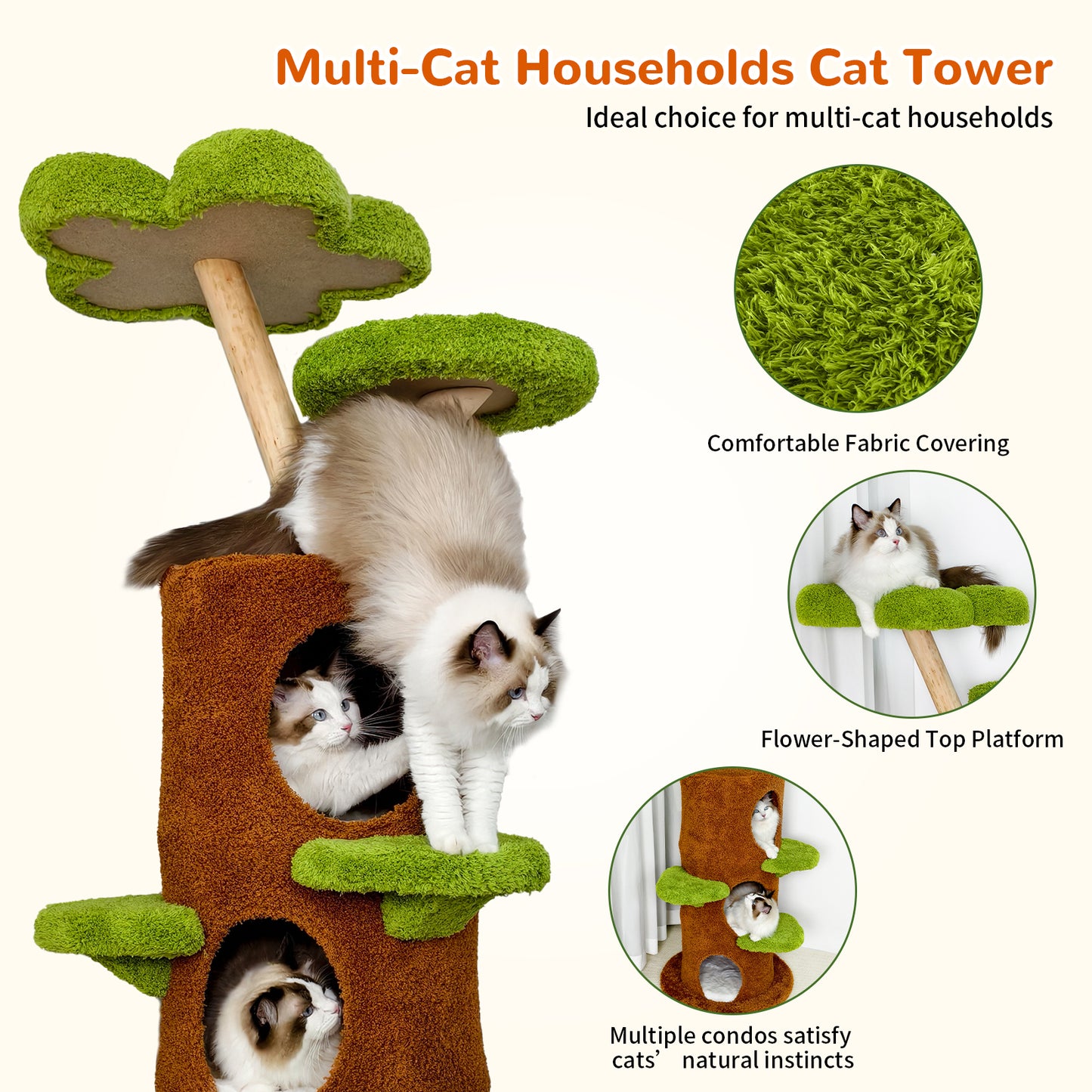 Multi-Cat Households Cat Tower
Ideal choice for multi-cat households

Comfortable Fabric Covering

Flower-Shaped Top Platform

Multiple condos satisfy cats’ natural instincts