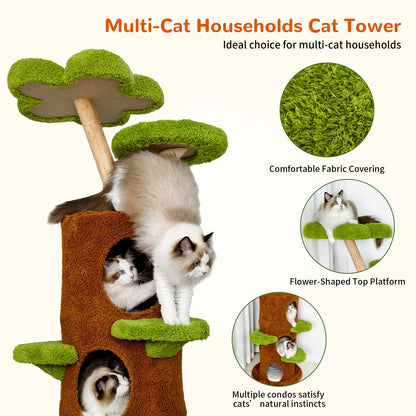 Multi-Cat Households Cat Tower

Ideal choice for multi-cat households

Comfortable Fabric Covering

Flower-Shaped Top Platform

Multiple condos satisfy cats' natural instincts